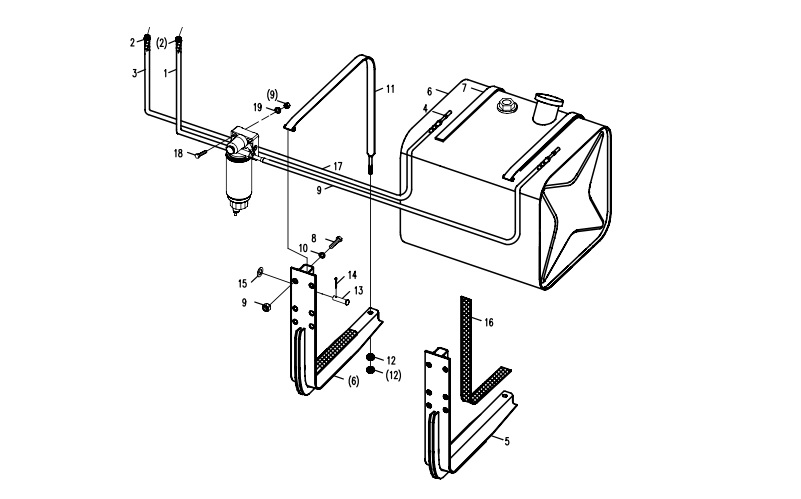 2
(2)
3
1
(9)
19
11
6
7
4
18
17
9
8
10
15
14
13
9
16
12
(12)
(6)
5